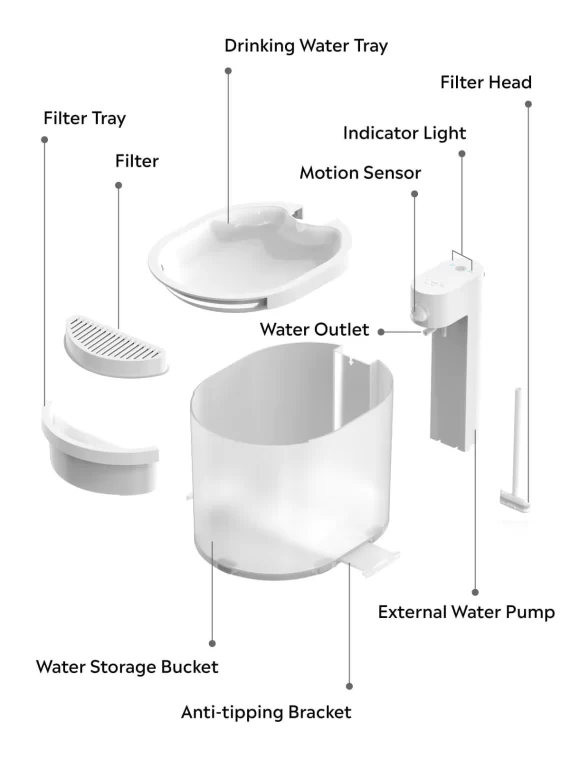 Drinking Water Tray

Filter Head

Filter Tray

Indicator Light

Filter

Motion Sensor

Water Outlet

External Water Pump

Water Storage Bucket

Anti-tipping Bracket